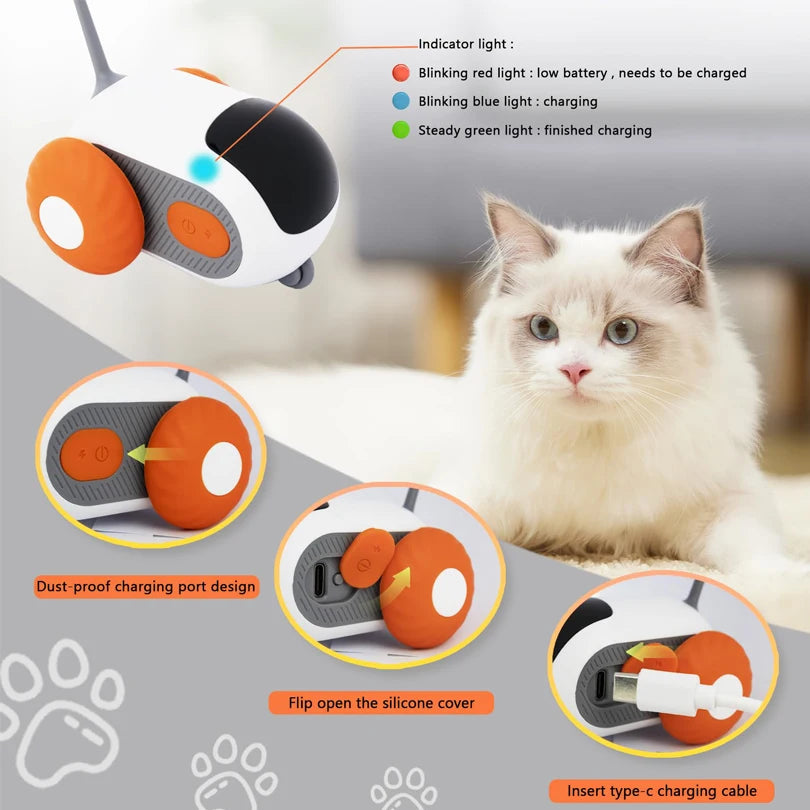 Indicator light :

Blinking red light : low battery , needs to be charged

Blinking blue light : charging

Steady green light : finished charging

Dust-proof charging port design

Flip open the silicone cover

Insert type-c charging cable