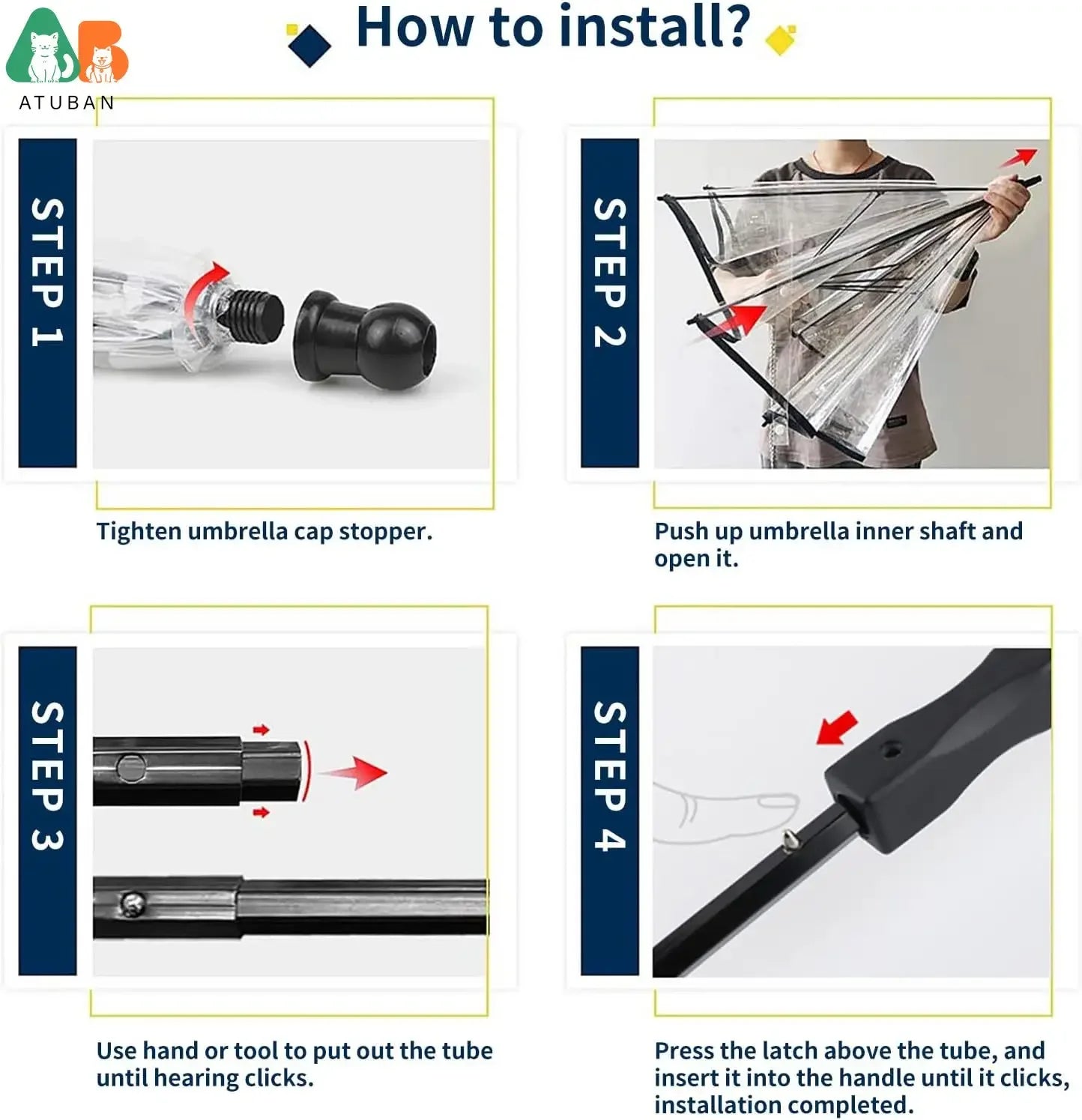 ATUBAN

How to install?

STEP 1

Tighten umbrella cap stopper.

STEP 2

Push up umbrella inner shaft and open it.

STEP 3

Use hand or tool to put out the tube until hearing clicks.

STEP 4

Press the latch above the tube, and insert it into the handle until it clicks, installation completed.